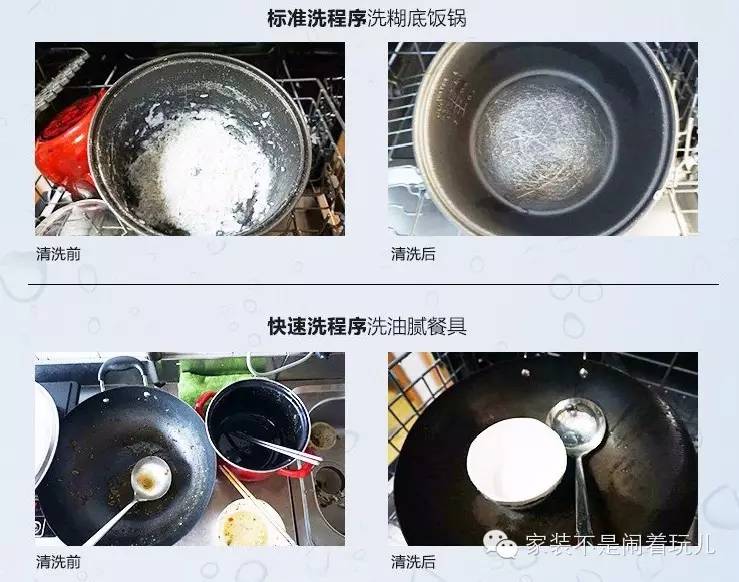 标准洗程序洗糊底饭锅

清洗前

清洗后

快速洗程序洗油腻餐具

清洗前

清洗后

家装不是闹着玩儿